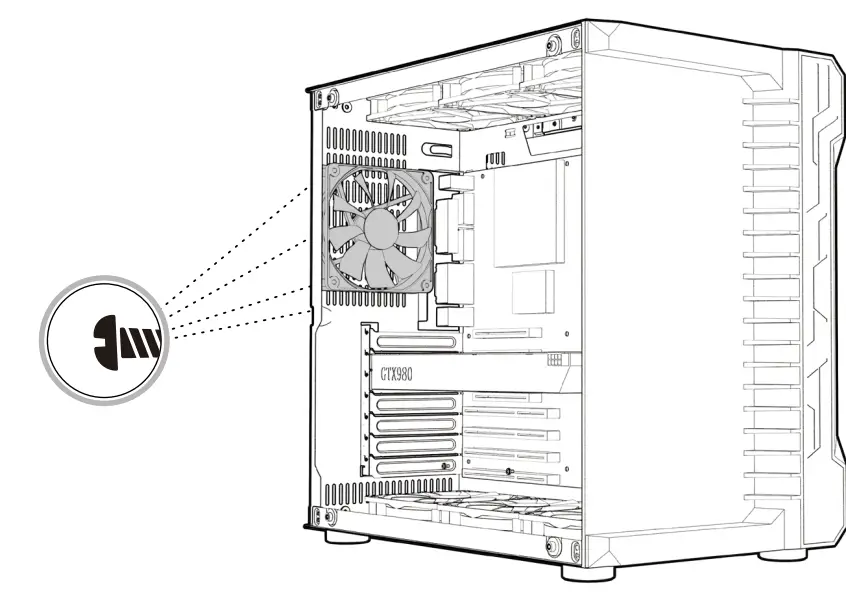 GTX980