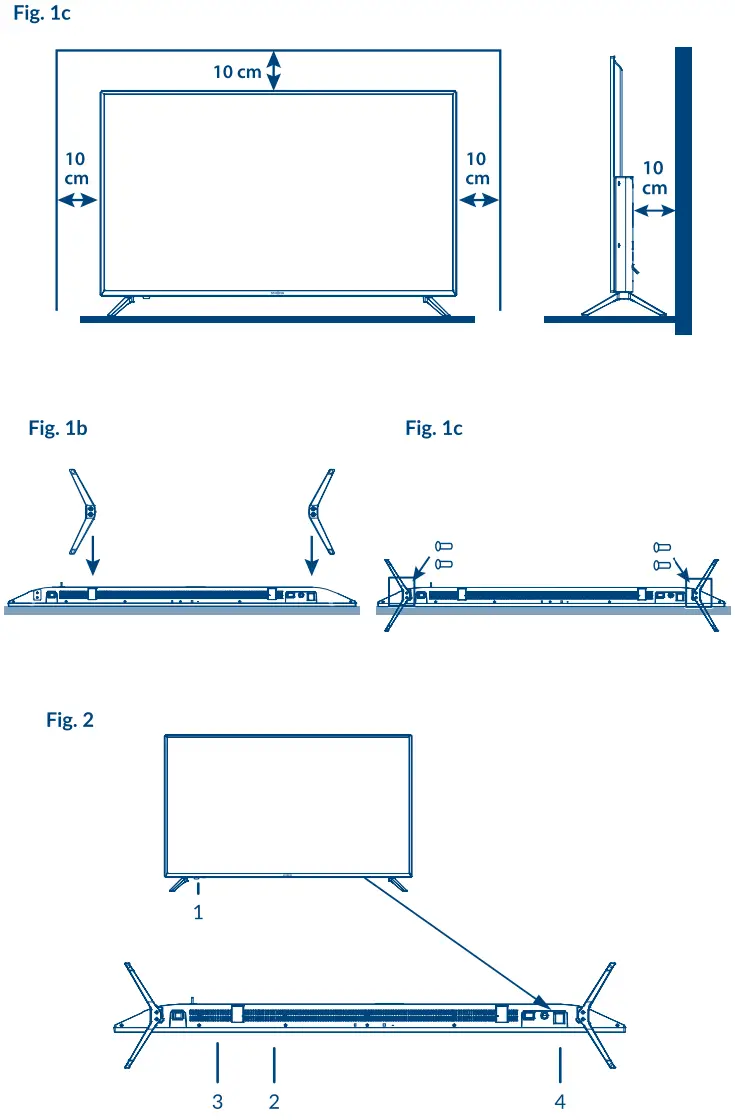 Fig. 1c

10 cm

10 cm

10 cm

10 cm

Fig. 1b

Fig. 1c

Fig. 2

1

3 2 4