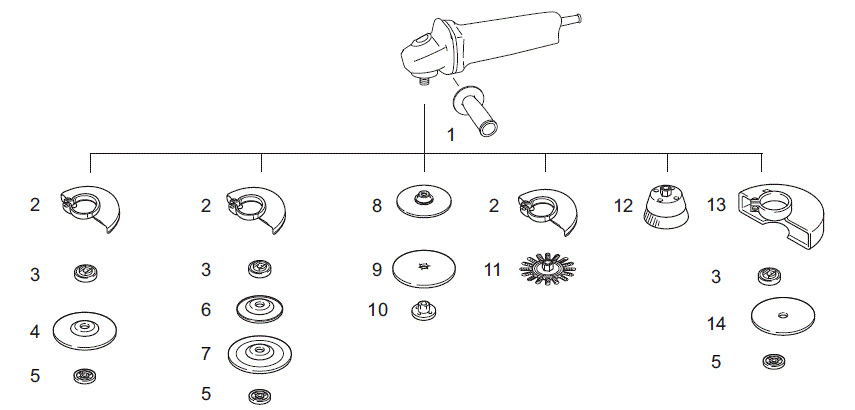 1

2
3
4
5

2
3
6
7
5

8
9
10

2
11

12

13
3
14
5