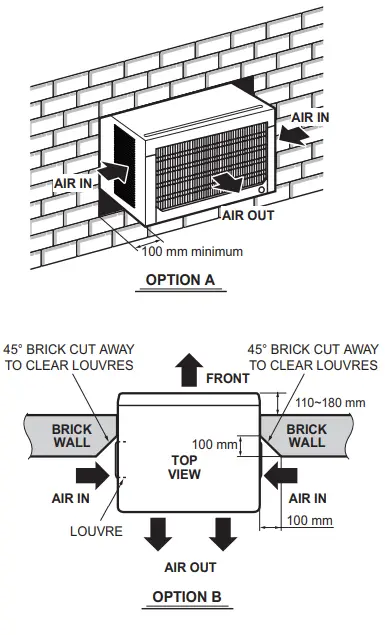 AIR IN

AIR IN

AIR OUT

100 mm minimum

OPTION A

45° BRICK CUT AWAY TO CLEAR LOUVRES

45° BRICK CUT AWAY TO CLEAR LOUVRES

FRONT

110~180 mm

BRICK WALL

BRICK WALL

100 mm

TOP VIEW

AIR IN

AIR IN

LOUVRE

100 mm

AIR OUT

OPTION B