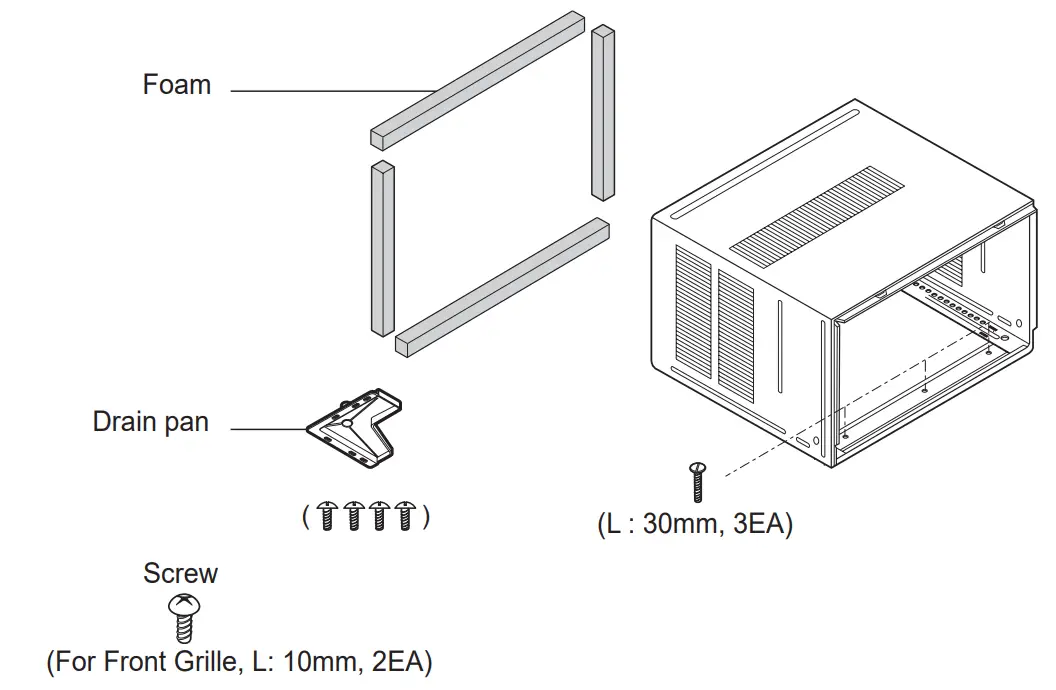 Foam

Drain pan

( )

(L : 30mm, 3EA)

Screw

(For Front Grille, L: 10mm, 2EA)