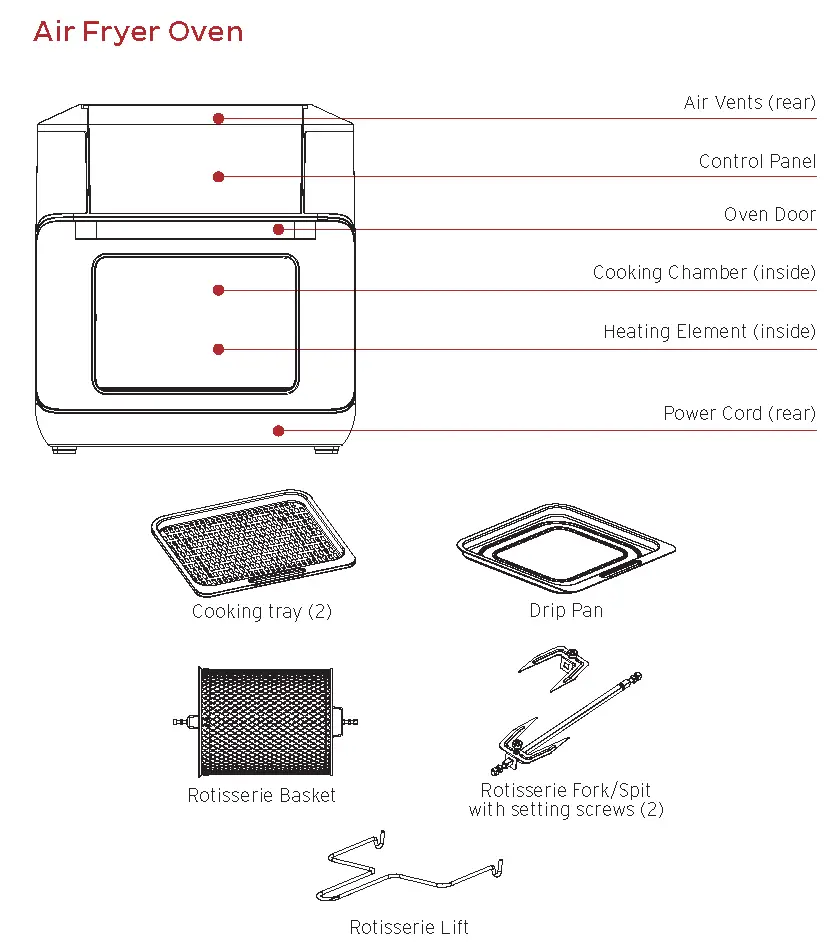 Air Fryer Oven

Air Vents (rear)

Control Panel

Oven Door

Cooking Chamber (inside)

Heating Element (inside)

Power Cord (rear)

Cooking tray (2)

Drip Pan

Rotisserie Basket

Rotisserie Fork/Spit with setting screws (2)

Rotisserie Lift