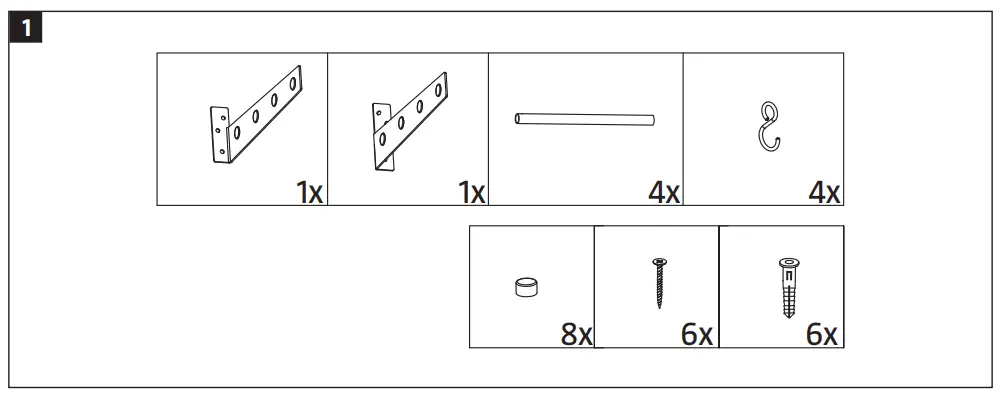 1

1x

1x

4x

4x

8x

6x

6x