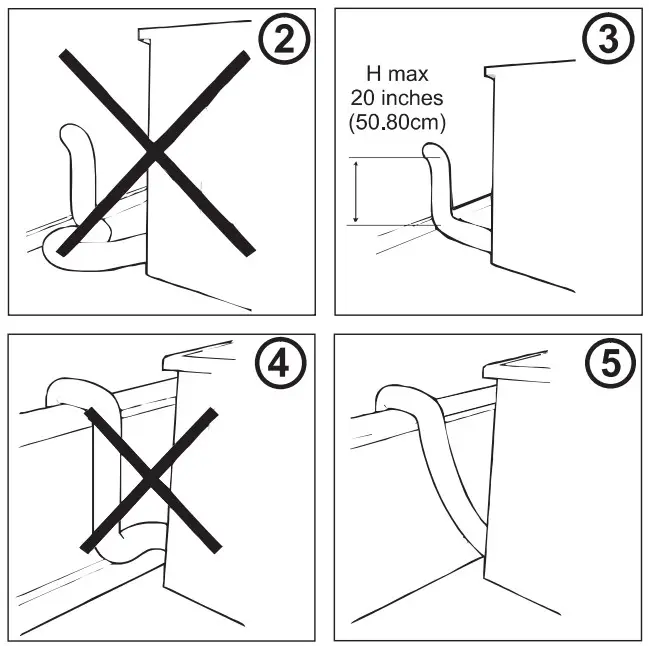 2

3

H max
20 inches
(50.80cm)

4

5