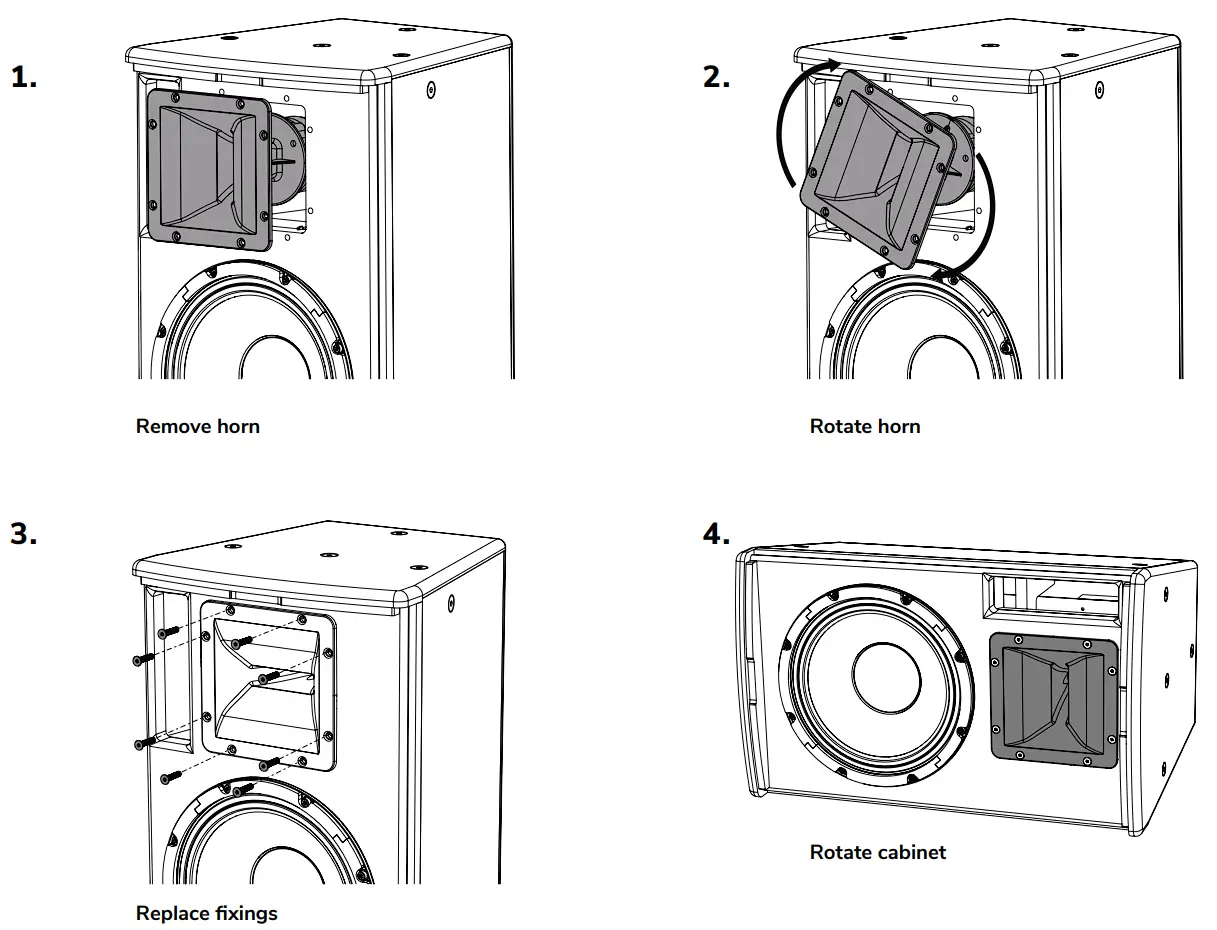 1.

Remove horn

2.

Rotate horn

3.

Replace fixings

4.

Rotate cabinet