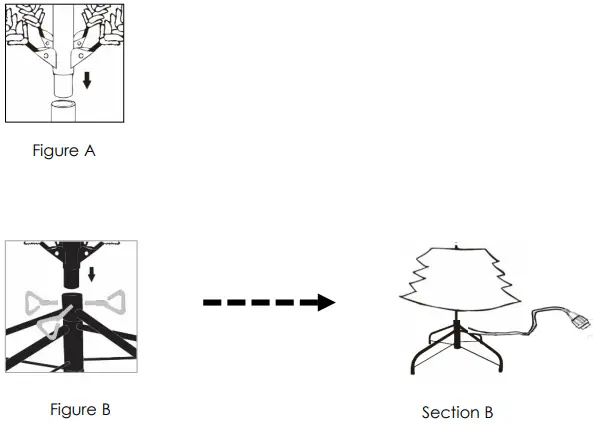 Figure A

Figure B

Section B