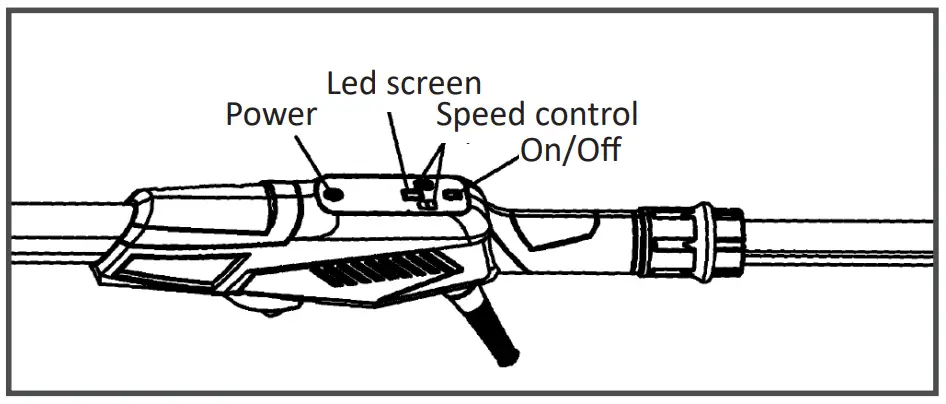 Led screen
Power
Speed control
On/Off