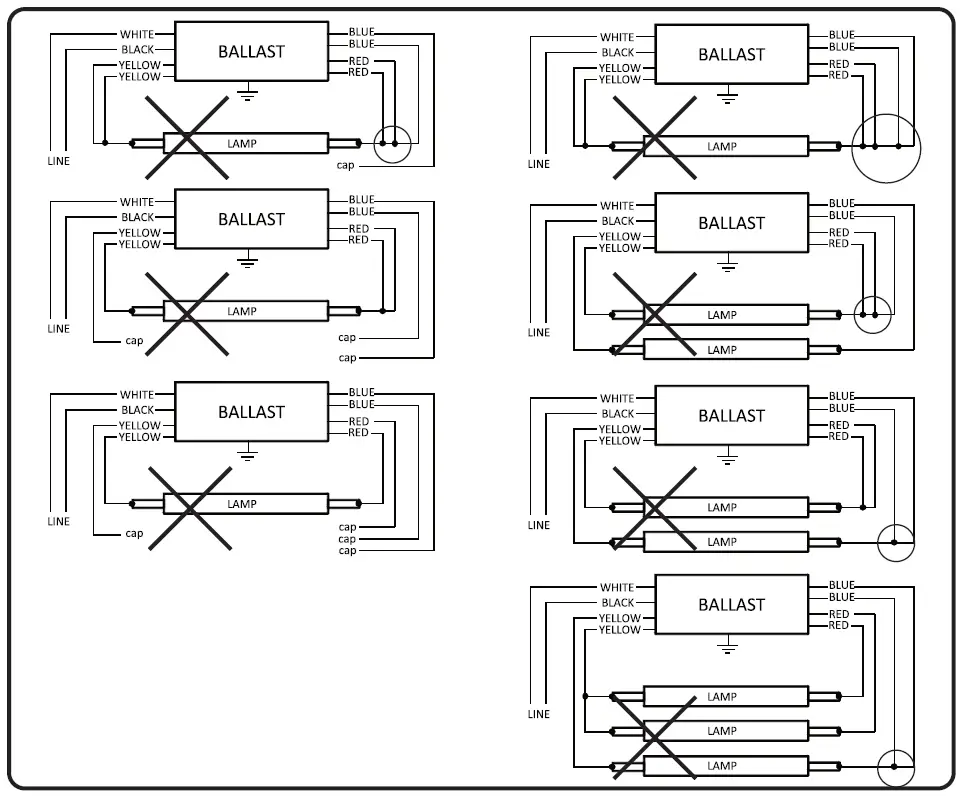 WHITE
BLACK
YELLOW
YELLOW
BALLAST
BLUE
BLUE
RED
RED
LAMP
LINE
cap

WHITE
BLACK
YELLOW
YELLOW
BALLAST
BLUE
BLUE
RED
RED
LAMP
LINE
cap
cap
cap

WHITE
BLACK
YELLOW
YELLOW
BALLAST
BLUE
BLUE
RED
RED
LAMP
LINE
cap
cap
cap
cap

WHITE
BLACK
YELLOW
YELLOW
BALLAST
BLUE
BLUE
RED
RED
LAMP
LINE

WHITE
BLACK
YELLOW
YELLOW
BALLAST
BLUE
BLUE
RED
RED
LAMP
LAMP
LINE

WHITE
BLACK
YELLOW
YELLOW
BALLAST
BLUE
BLUE
RED
RED
LAMP
LAMP
LINE

WHITE
BLACK
YELLOW
YELLOW
BALLAST
BLUE
BLUE
RED
RED
LAMP
LAMP
LAMP
LINE