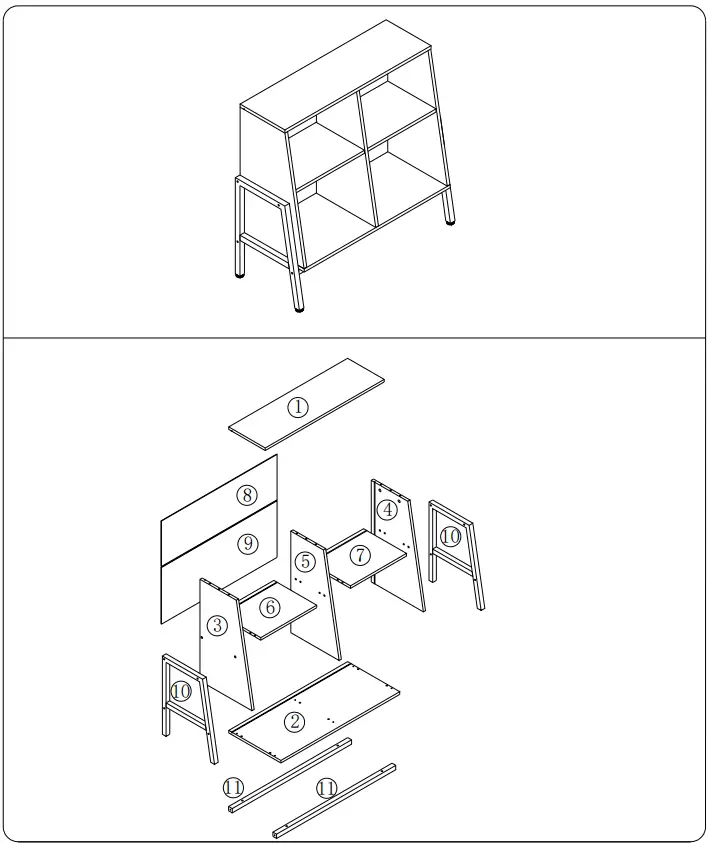 ①
⑧
⑨
④
⑩
⑤
⑦
③
⑥
⑩
②
⑪
⑪