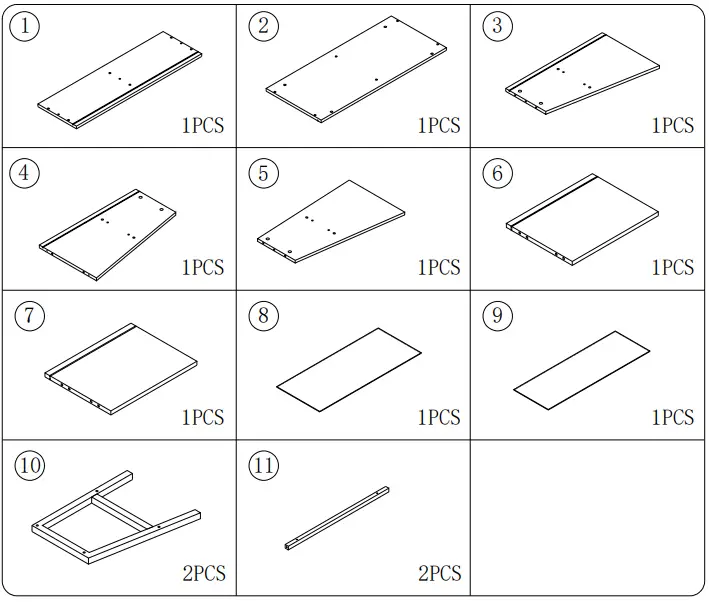 | ① 1PCS | ② 1PCS | ③ 1PCS |
|---|---|---|
| ④ 1PCS | ⑤ 1PCS | ⑥ 1PCS |
| ⑦ 1PCS | ⑧ 1PCS | ⑨ 1PCS |
| ⑩ 2PCS | ⑪ 2PCS | |