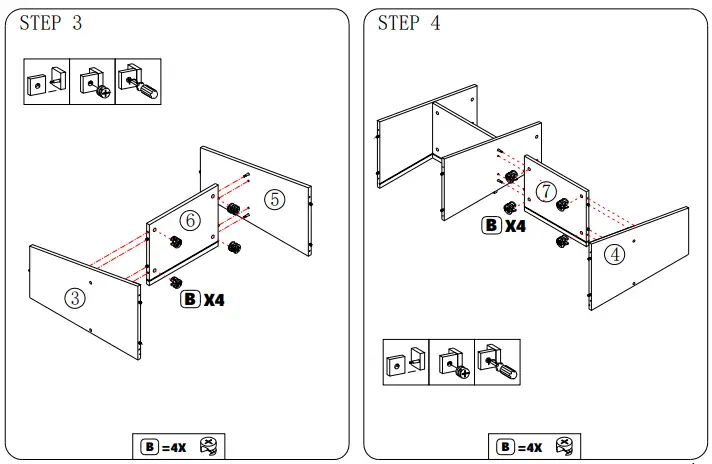 STEP 3

⑤

⑥

③

B X4

B =4X

STEP 4

⑦

B X4

④

B =4X