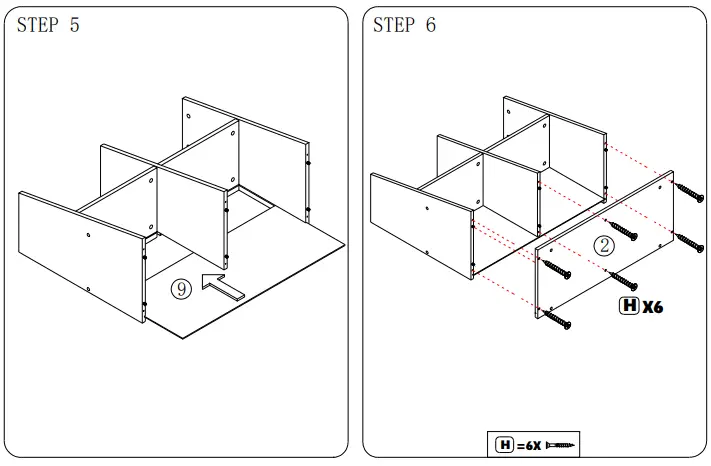 STEP 5

⑨

STEP 6

②

H X6

H =6X