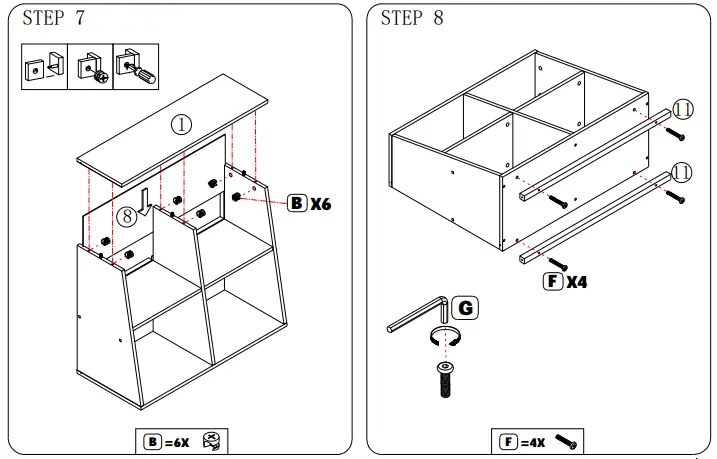 STEP 7

①

⑧

B X6

B =6X

STEP 8

11

11

F X4

G

F =4X