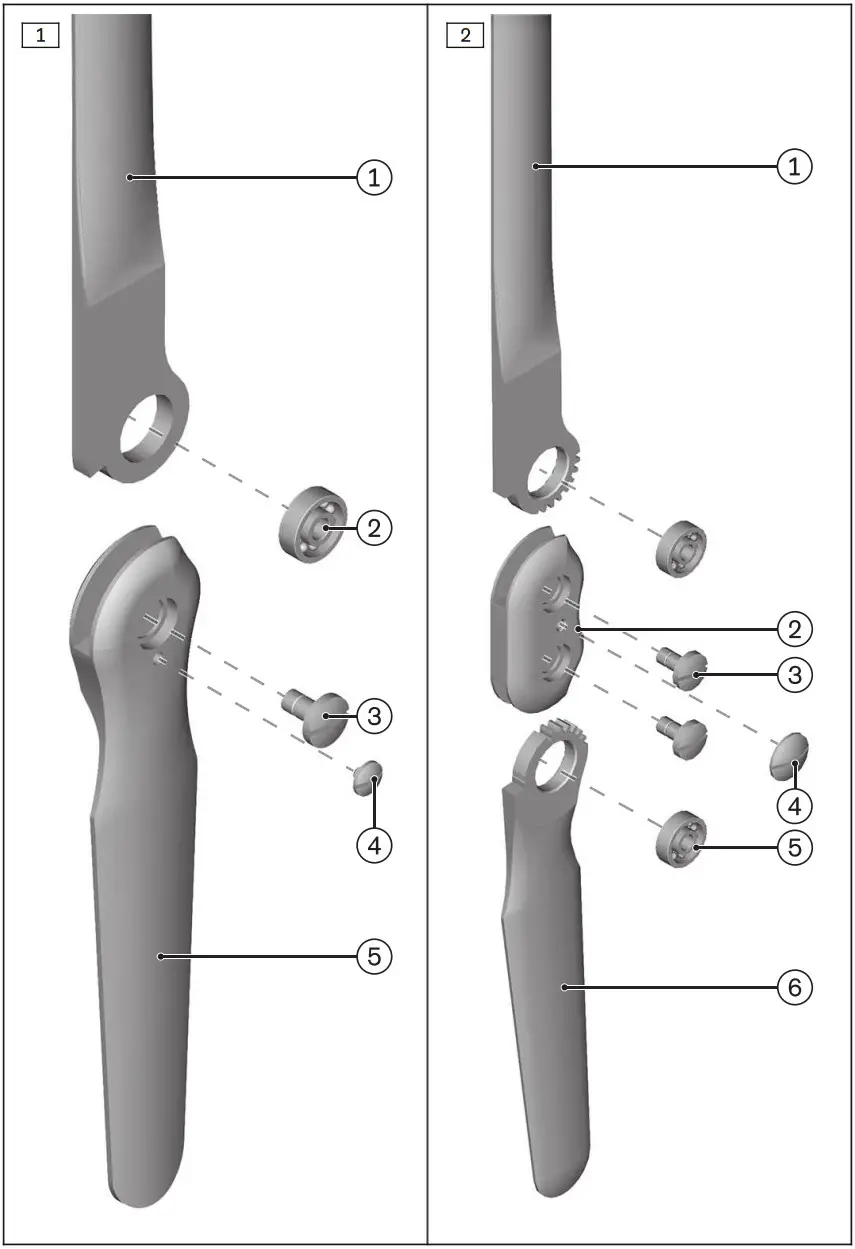 1

1

2

3

4

5

2

1

2

3

4

5

6