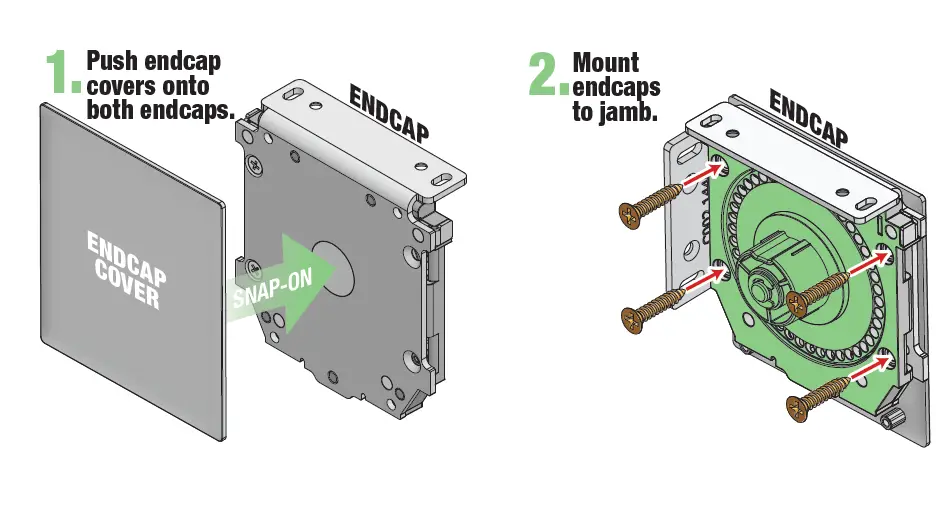 1. Push endcap covers onto both endcaps.

ENDCAP

ENDCAP COVER

SNAP-ON

2. Mount endcaps to jamb.

ENDCAP