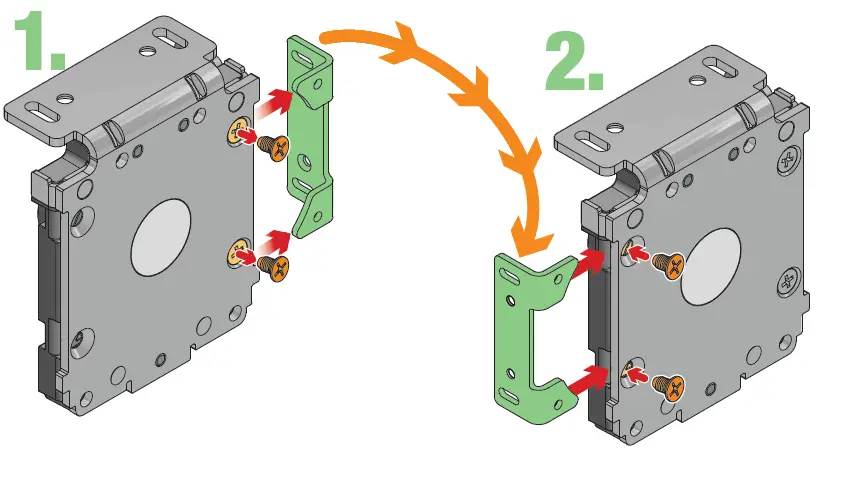 1.

2.