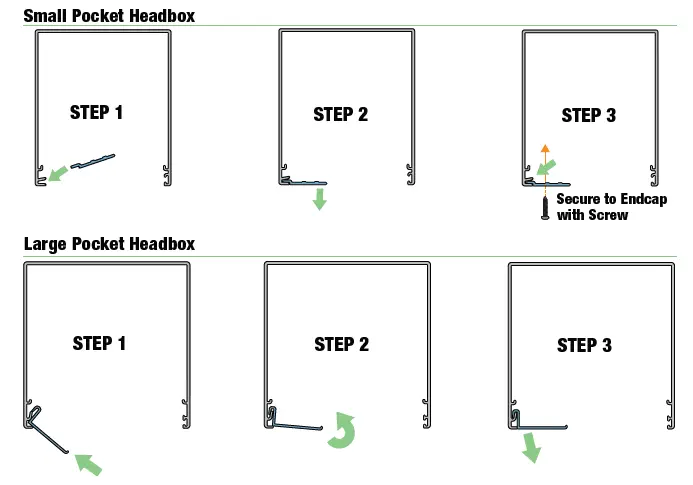 Small Pocket Headbox

STEP 1

STEP 2

STEP 3

Secure to Endcap with Screw

Large Pocket Headbox

STEP 1

STEP 2

STEP 3