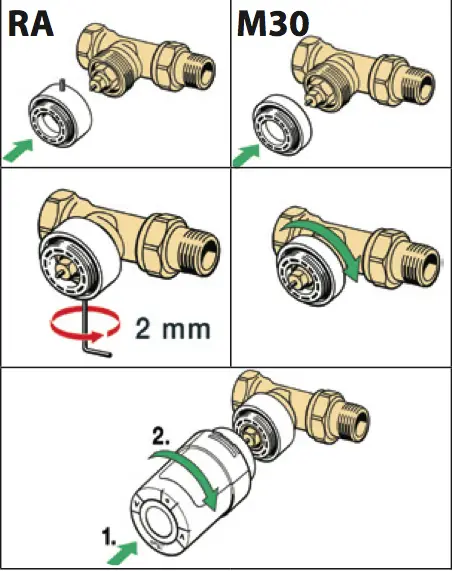 RA

M30

2 mm

2.

1.