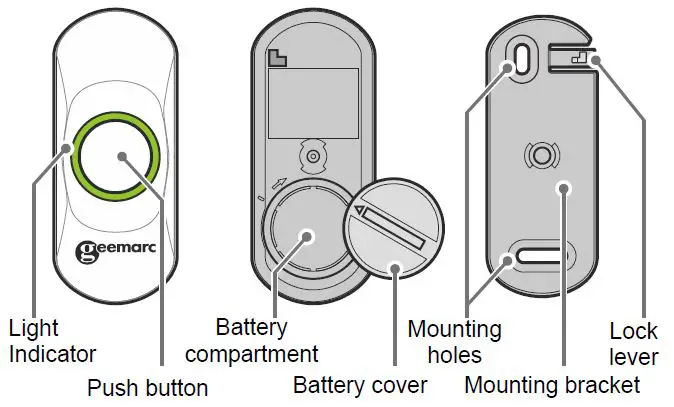 geemarc

Light Indicator

Push button

Battery compartment

Battery cover

Mounting holes

Mounting bracket

Lock lever