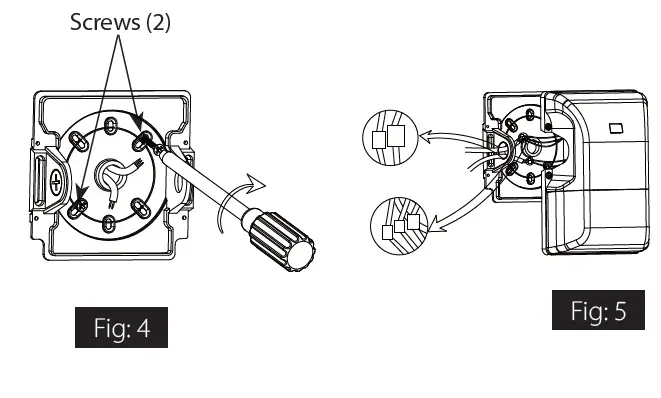 Screws (2)

Fig: 4

Fig: 5