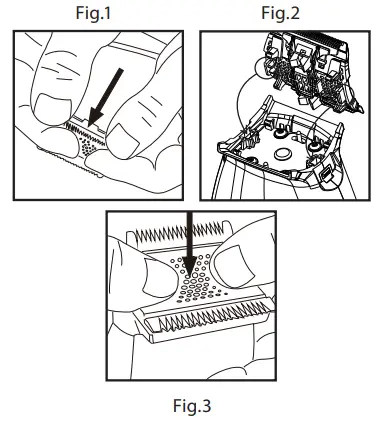 Fig.1

Fig.2

Fig.3