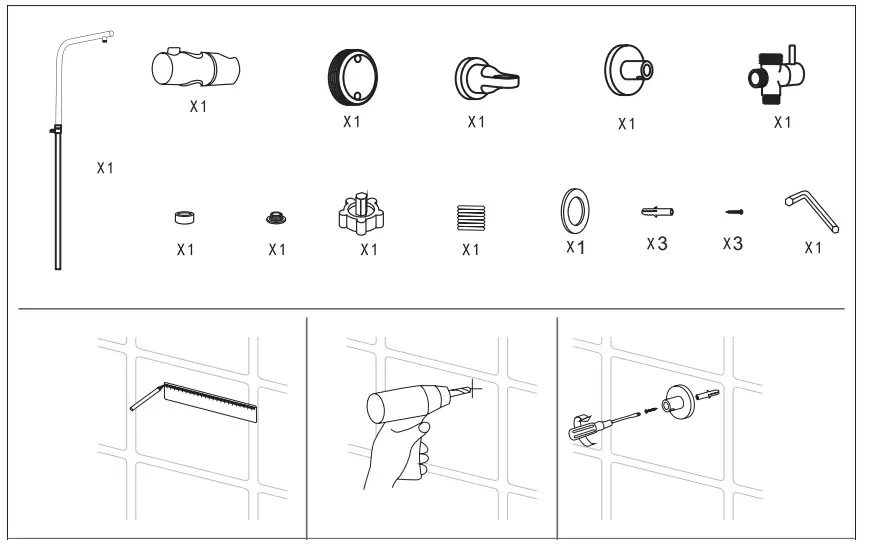 X1

X1

X1

X1

X1

X1

X1

X1

X1

X1

X1

X3

X3

X1