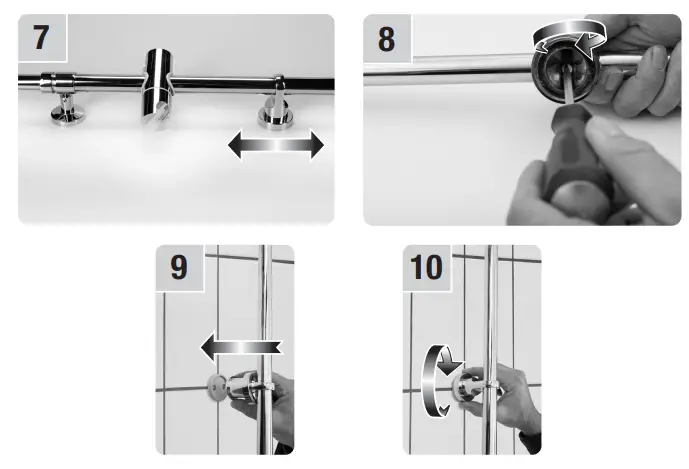 7

8

9

10