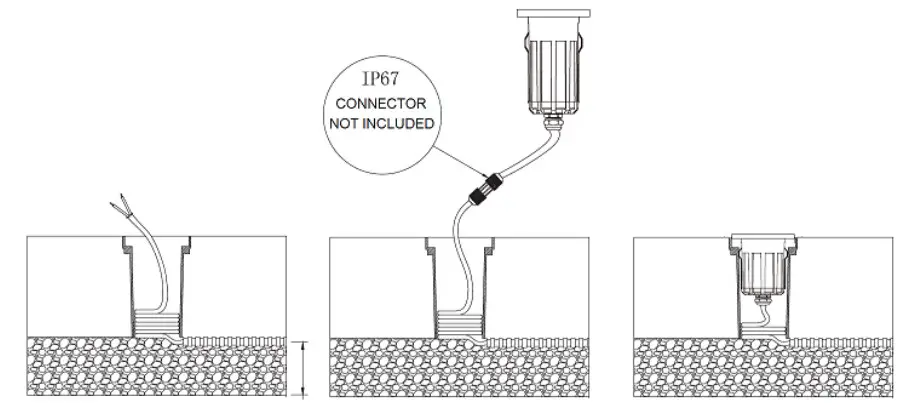 IP67
CONNECTOR
NOT INCLUDED