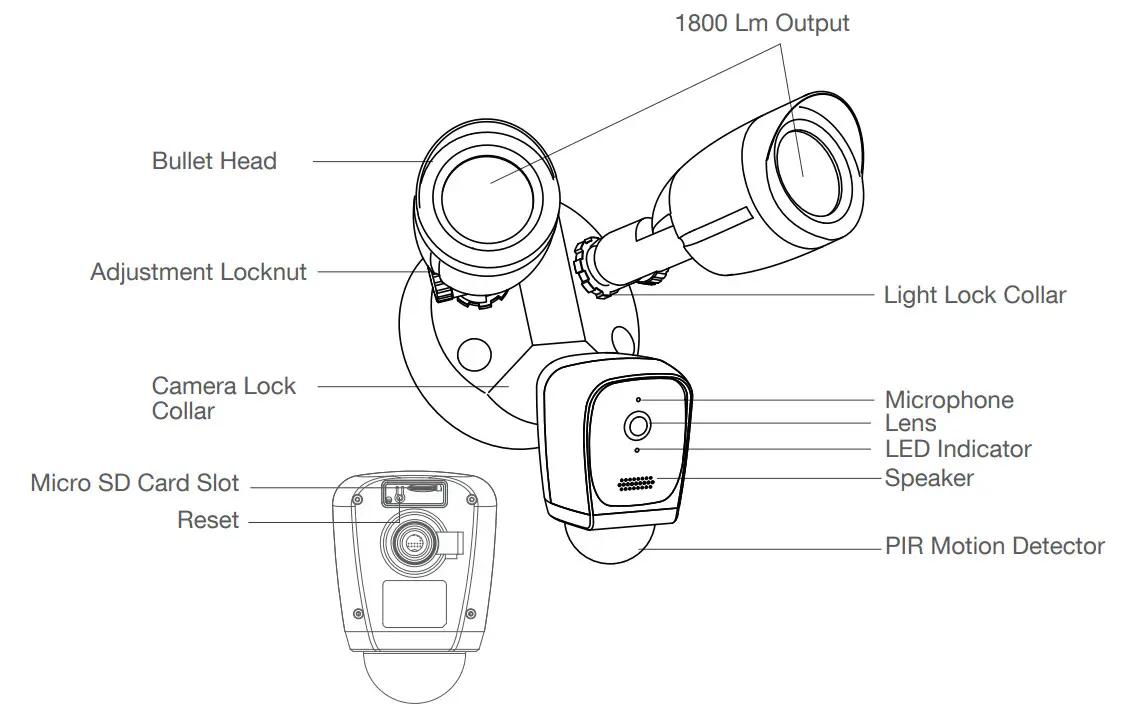 1800 Lm Output

Bullet Head

Adjustment Locknut

Light Lock Collar

Camera Lock Collar

Microphone
Lens
LED Indicator
Speaker

Micro SD Card Slot
Reset

PIR Motion Detector