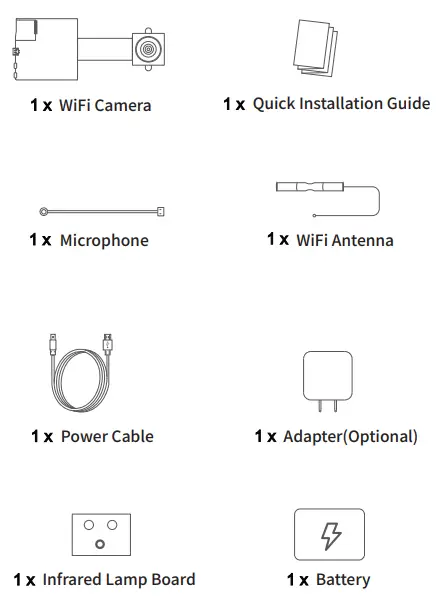 1 x WiFi Camera

1 x Quick Installation Guide

1 x Microphone

1 x WiFi Antenna

1 x Power Cable

1 x Adapter(Optional)

1 x Infrared Lamp Board

1 x Battery