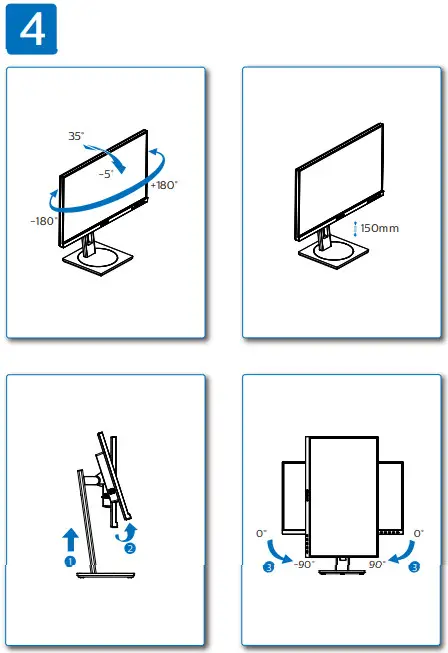 4

35°
-5°
+180°
-180°

150mm

1
2

0°
0°
3
-90°
90°
3