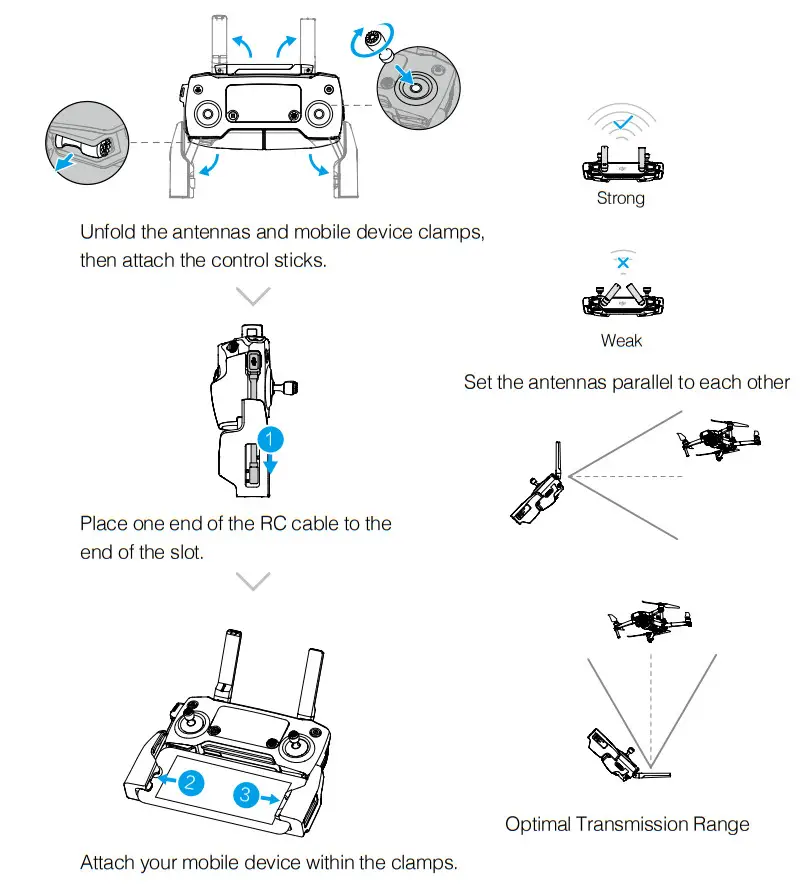 Unfold the antennas and mobile device clamps, then attach the control sticks.

1

Place one end of the RC cable to the end of the slot.

2

3

Attach your mobile device within the clamps.

Strong

Weak

Set the antennas parallel to each other

Optimal Transmission Range