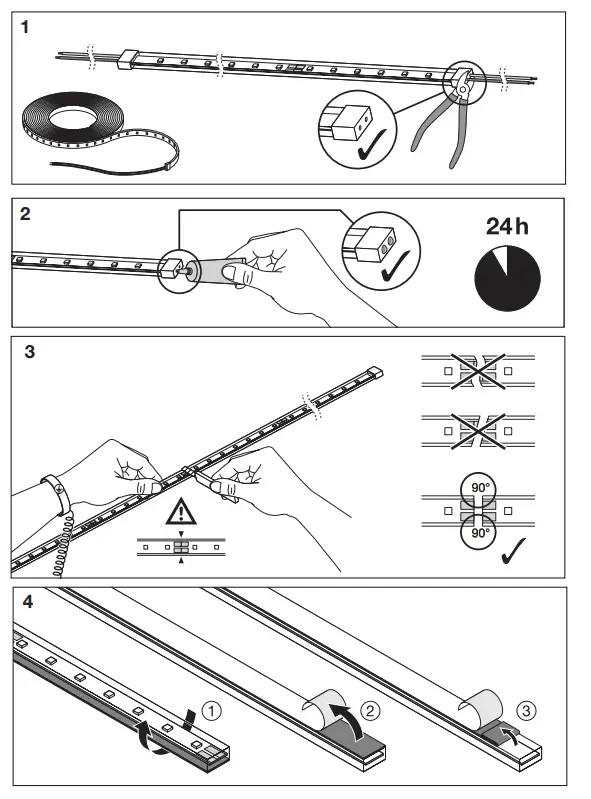 1

2

24h

3

90°

90°

4

1

2

3