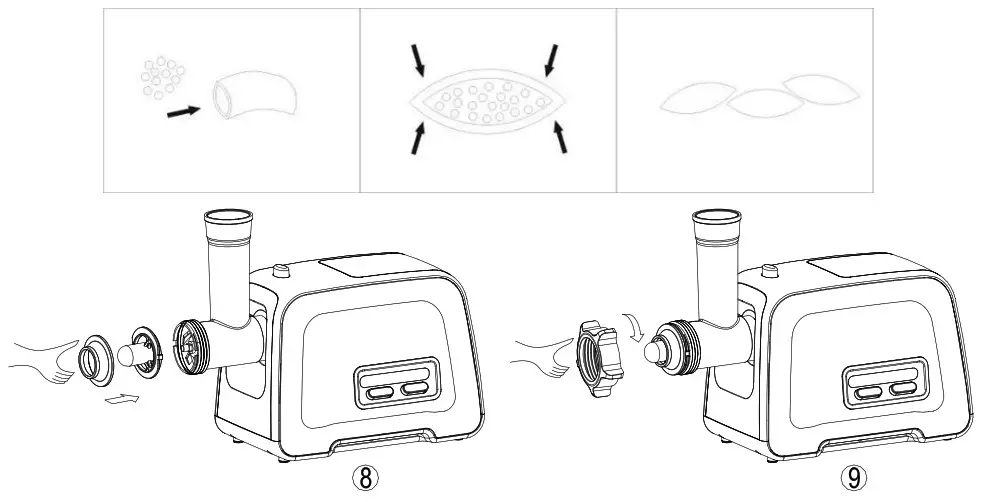 ⑧

⑨