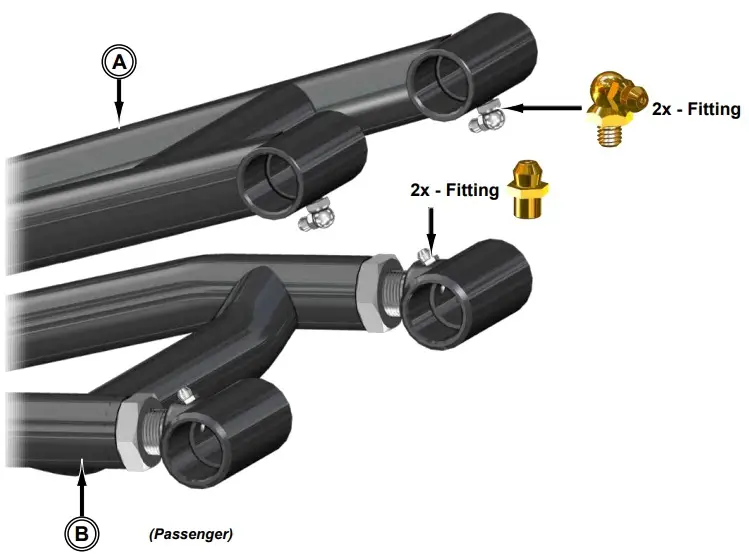 A

2x - Fitting

2x - Fitting

B

(Passenger)