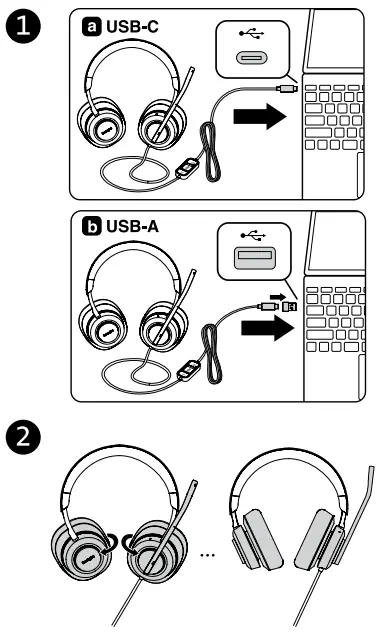 1

a USB-C

b USB-A

2

...