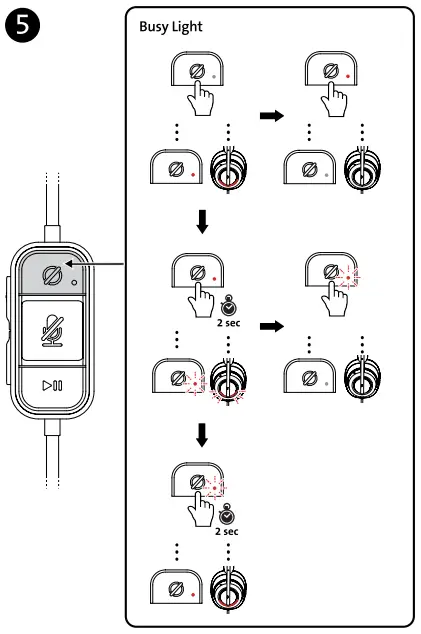 5

Busy Light

2 sec

2 sec