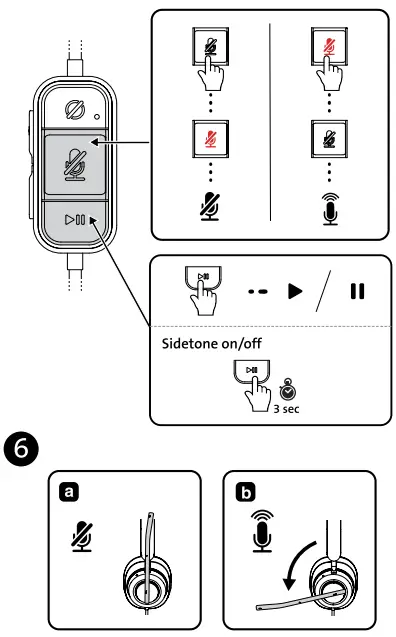 Sidetone on/off

3 sec

6

a

b