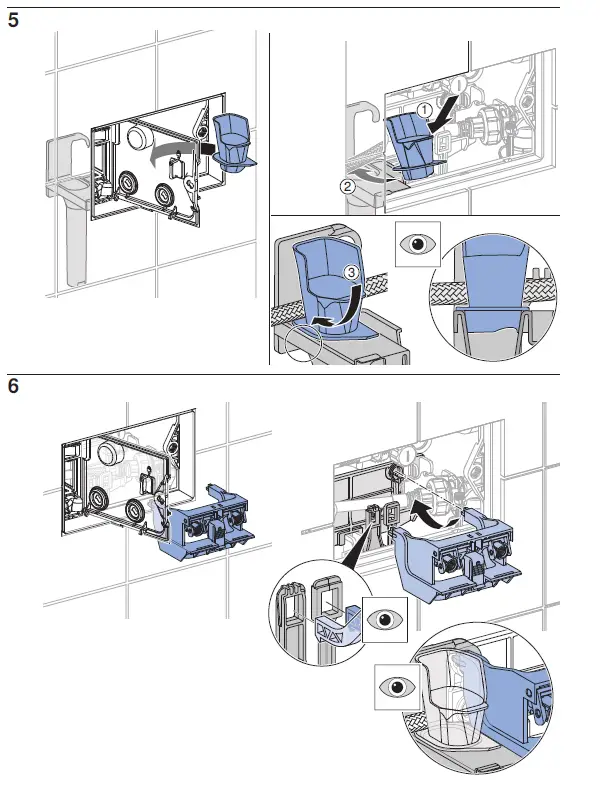 5

①

②

③

6