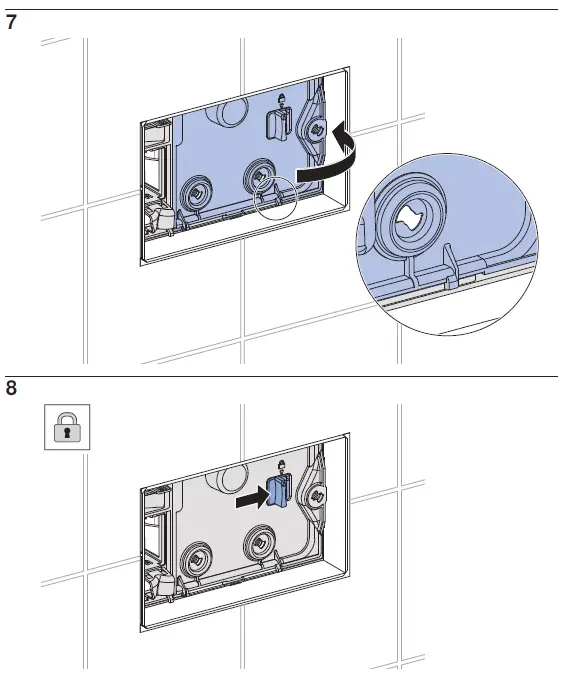 7

8