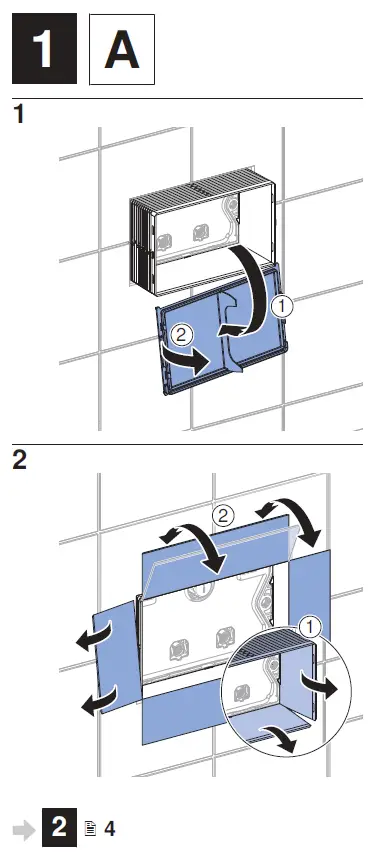 1 A

1

1
2

2

2
1

2 4