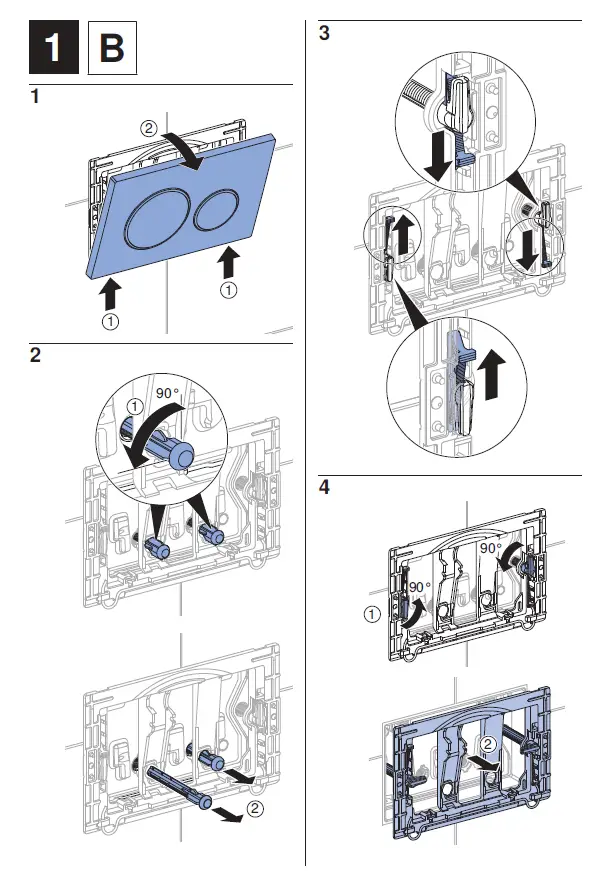 1 B

1

②

①

①

2

① 90°

②

3

4

90°

90°

①

②