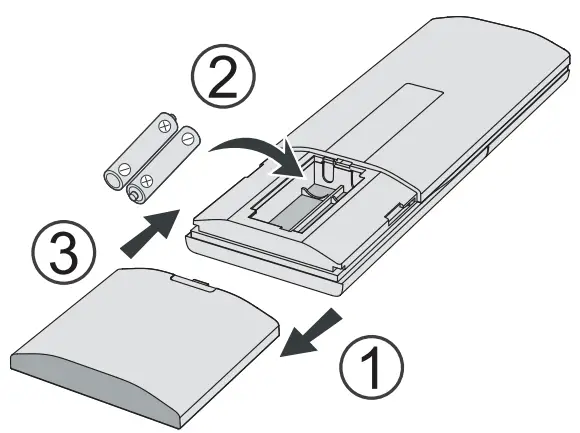 ②

③

①