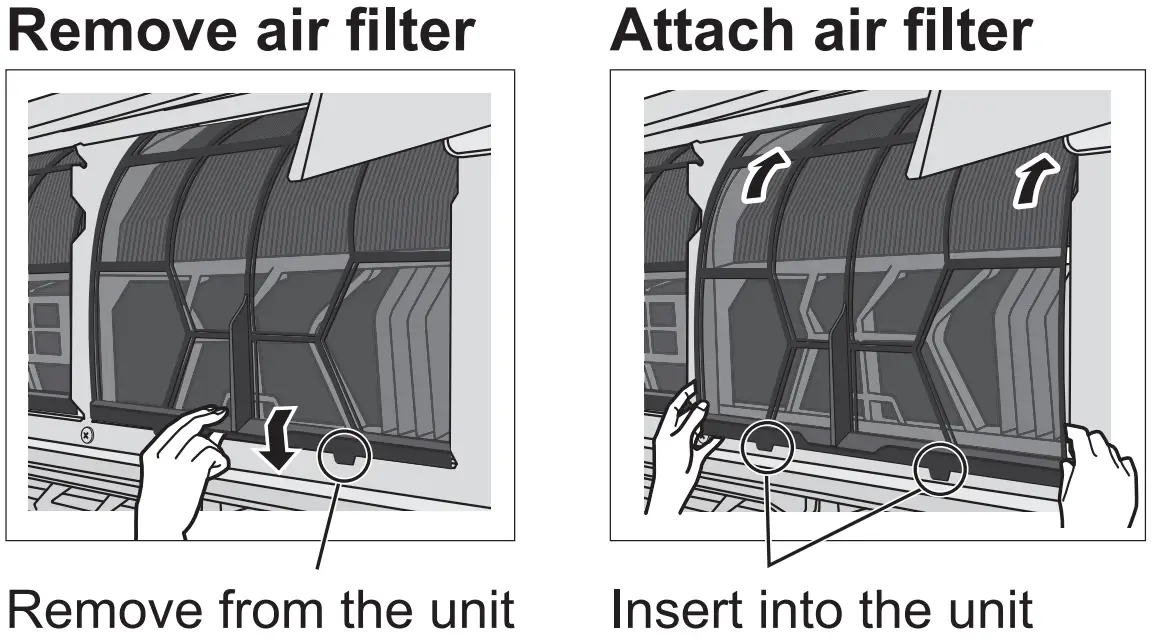 Remove air filter

Remove from the unit

Attach air filter

Insert into the unit