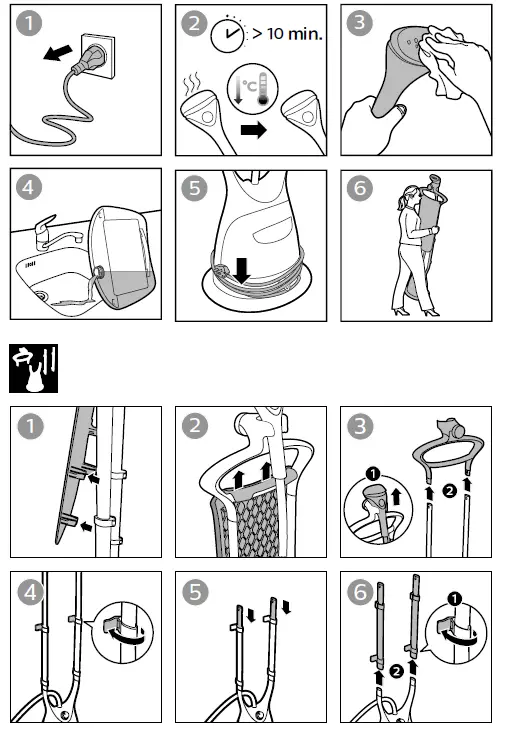 1

2 > 10 min.

°C

3

4

5

6

1

2

3

1

2

4

5

6

1

2