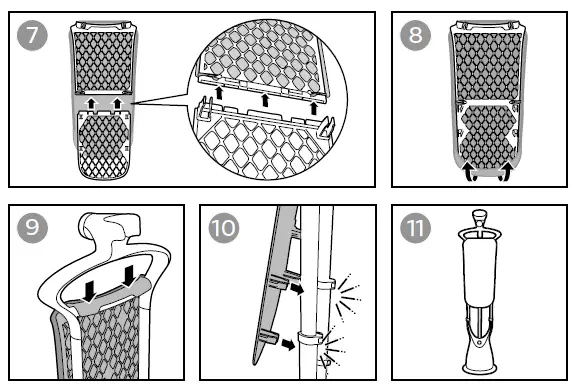 7

8

9

10

11