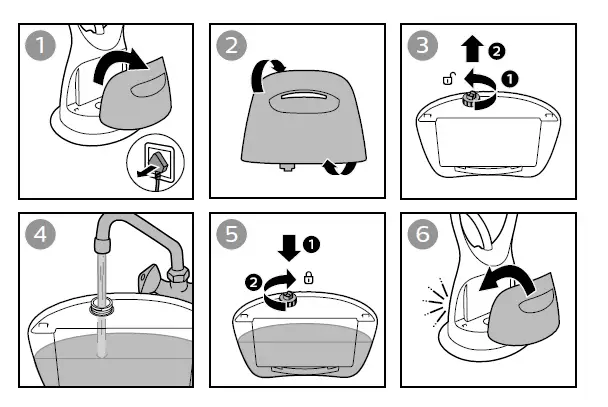 1

2

3
2
1

4

5
1
2

6