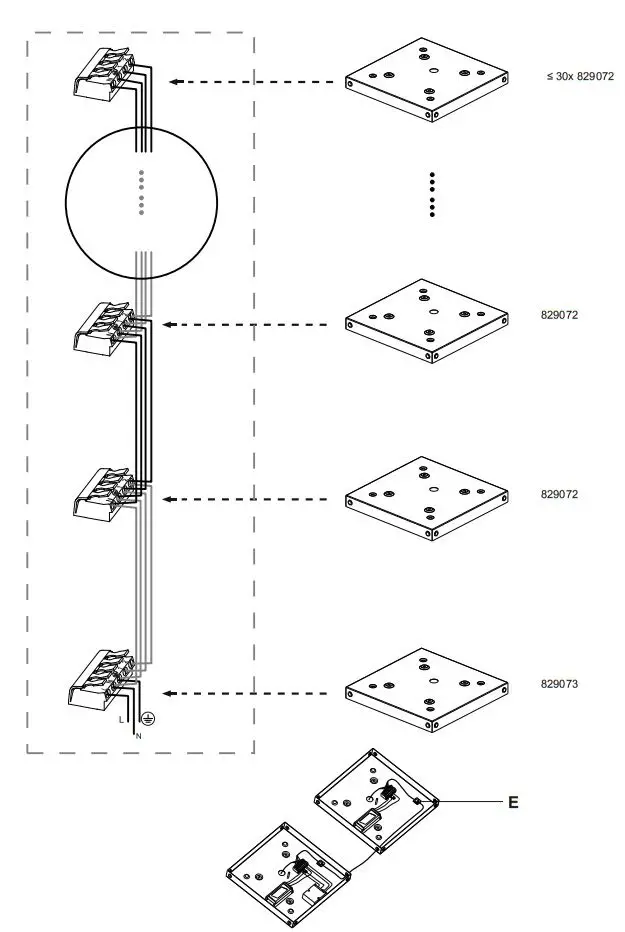 ≤ 30x 829072

829072

829072

829073

L

N

E