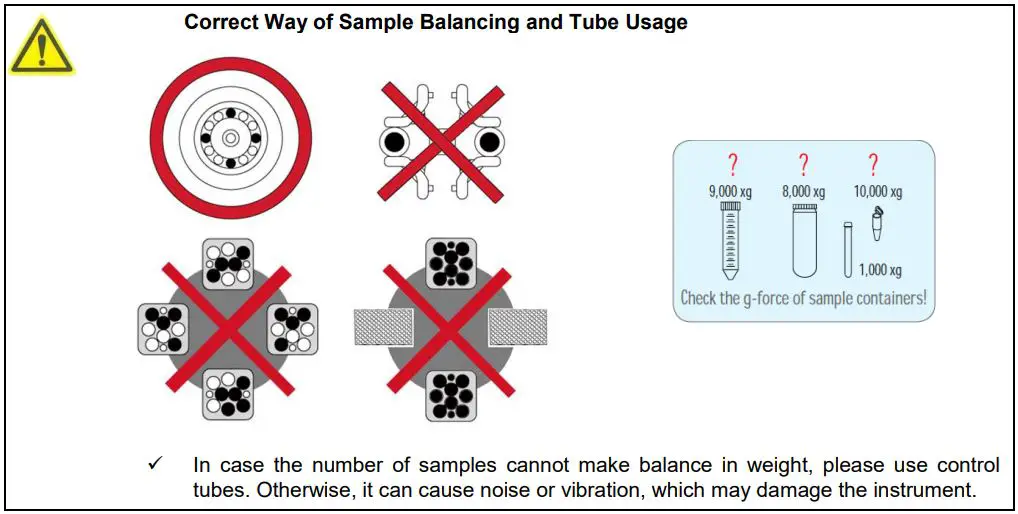 Correct Way of Sample Balancing and Tube Usage

?
9,000 xg

?
8,000 xg

?
10,000 xg

1,000 xg

Check the g-force of sample containers!

✓ In case the number of samples cannot make balance in weight, please use control tubes. Otherwise, it can cause noise or vibration, which may damage the instrument.