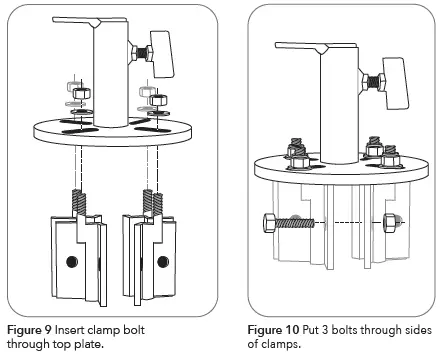 Figure 9 Insert clamp bolt through top plate.

Figure 10 Put 3 bolts through sides of clamps.